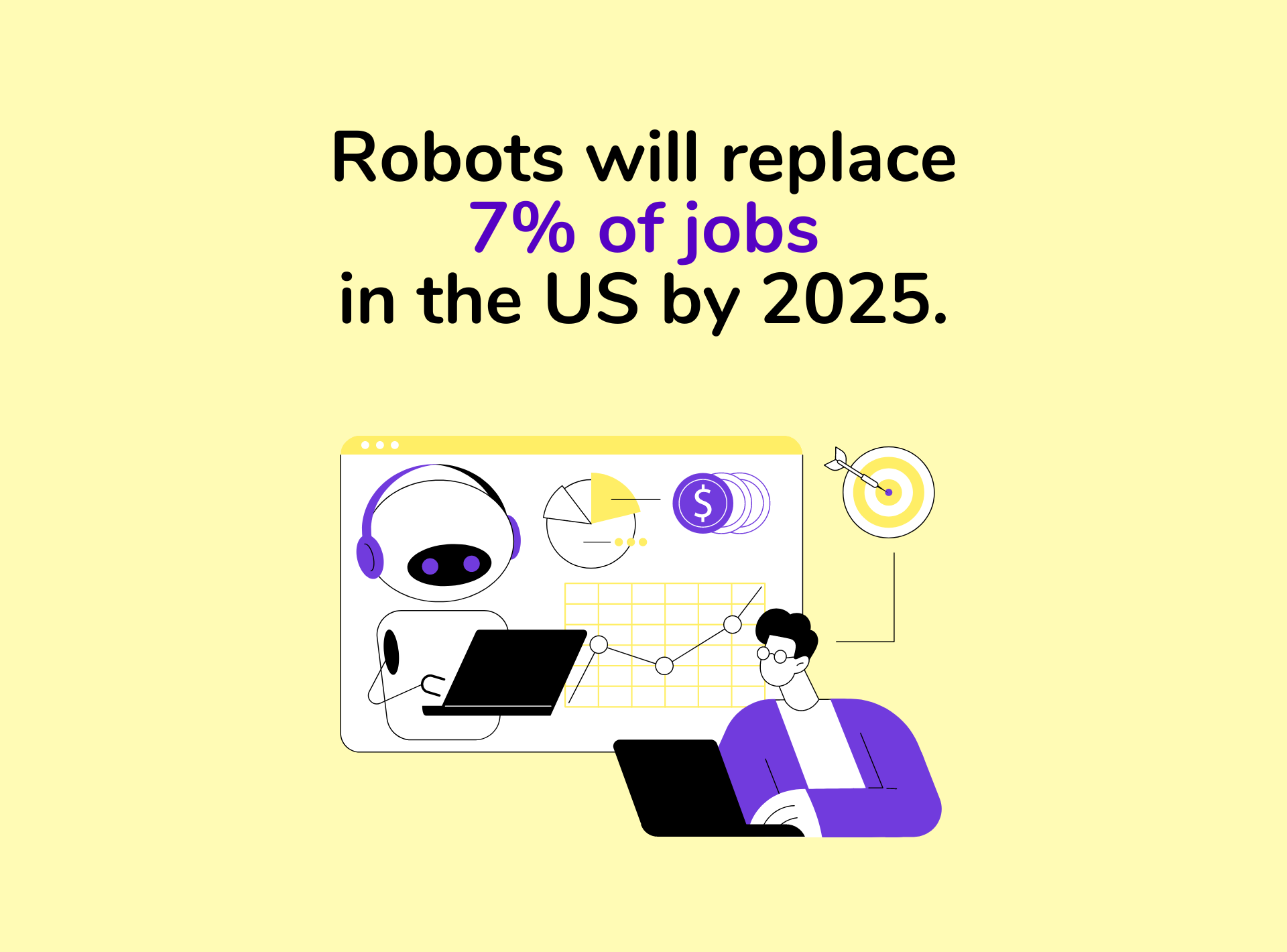 Robots will replace 7% of jobs in the US by 2025.

$